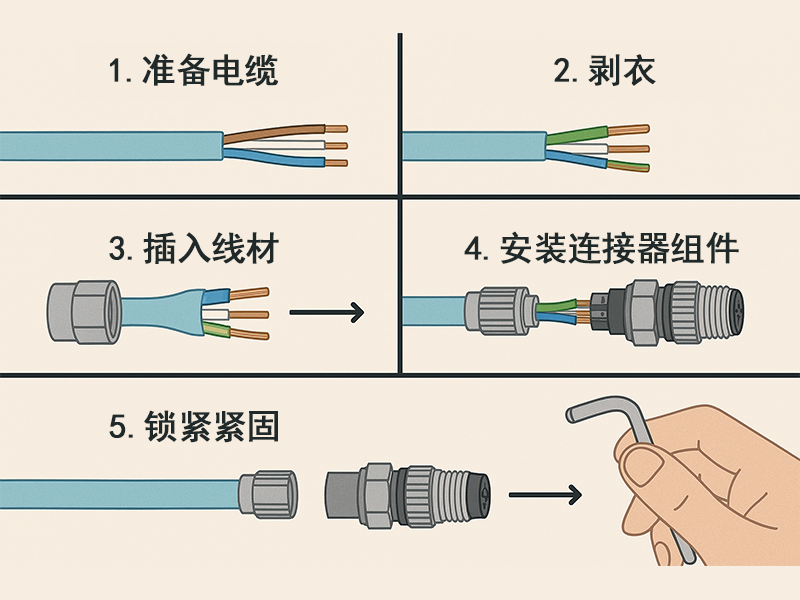 1. 准备电缆

2. 剥衣

3. 插入线材

4. 安装连接器组件

5. 锁紧紧固